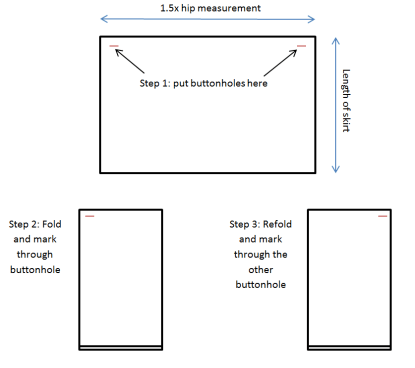 1.5x hip measurement

Step 1: put buttonholes here

Length of skirt

Step 2: Fold and mark through buttonhole

Step 3: Refold and mark through the other buttonhole